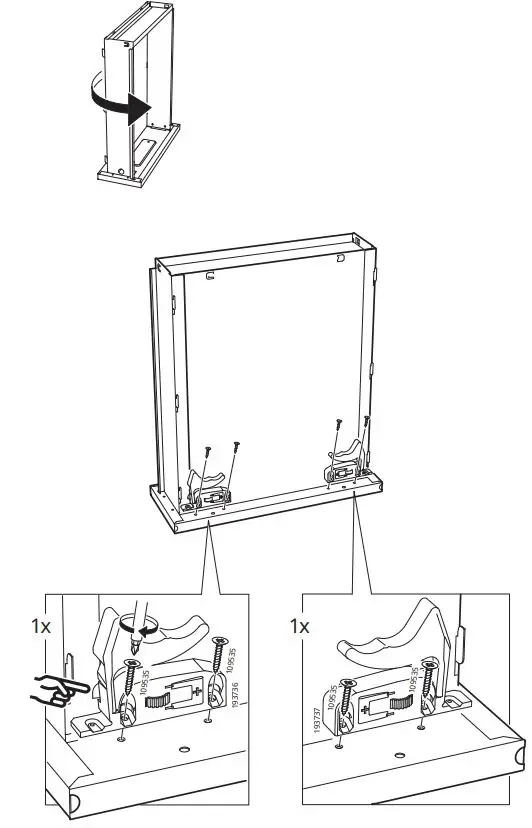 1x

109535

109535

193736

1x

193737

109535

109535