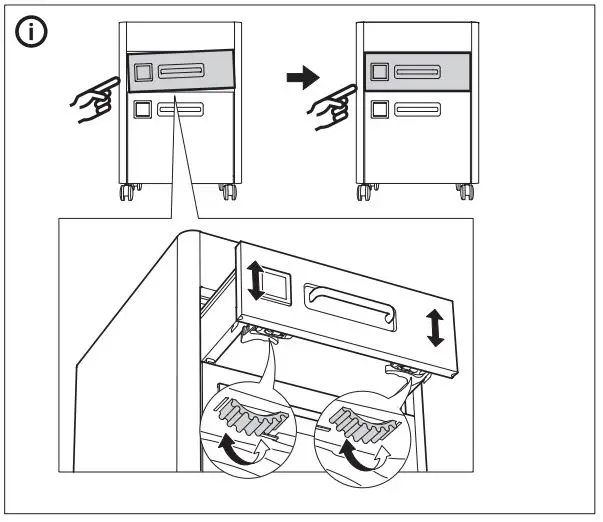 i