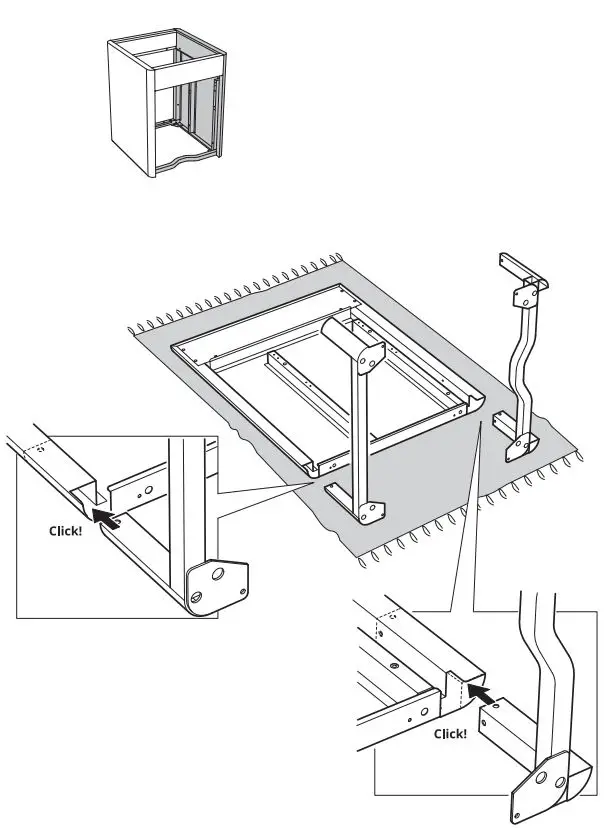 Click!

Click!