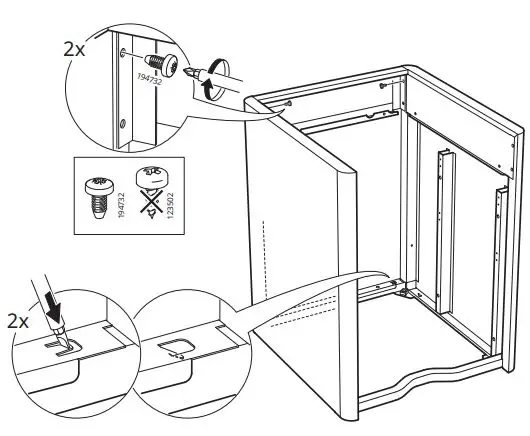 2x

194732

194732

123502

2x