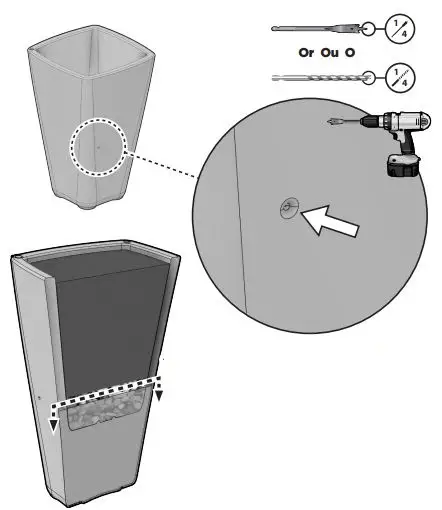 $\frac{1}{4}$

Or Ou O

$\frac{1}{4}$