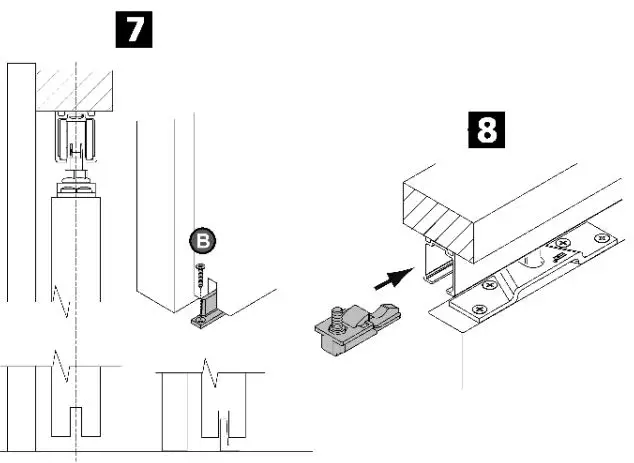 7

B

8