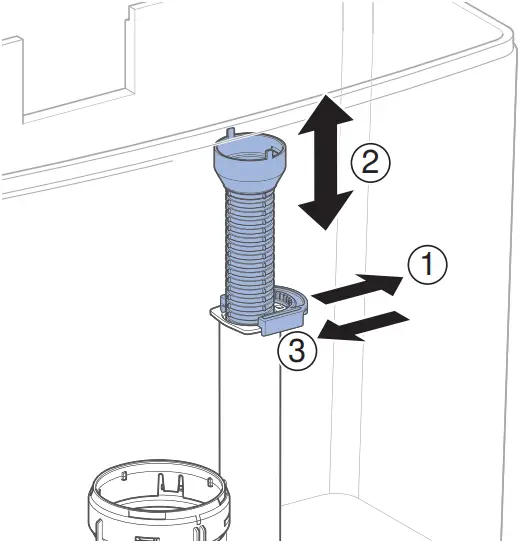 2
1
3