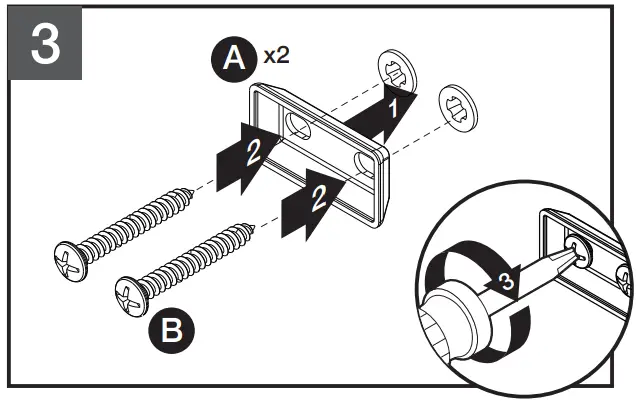 3

A x2

1

2

2

B

3