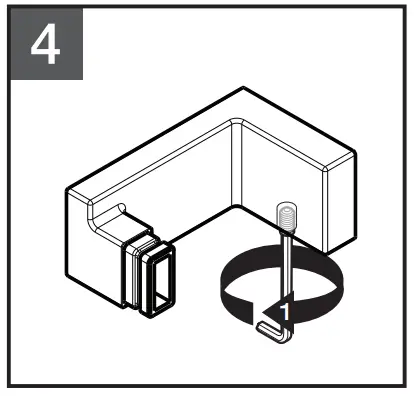 4

1