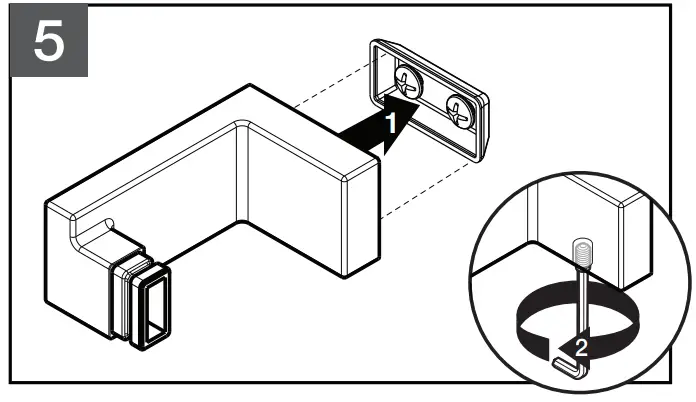 5

1

2