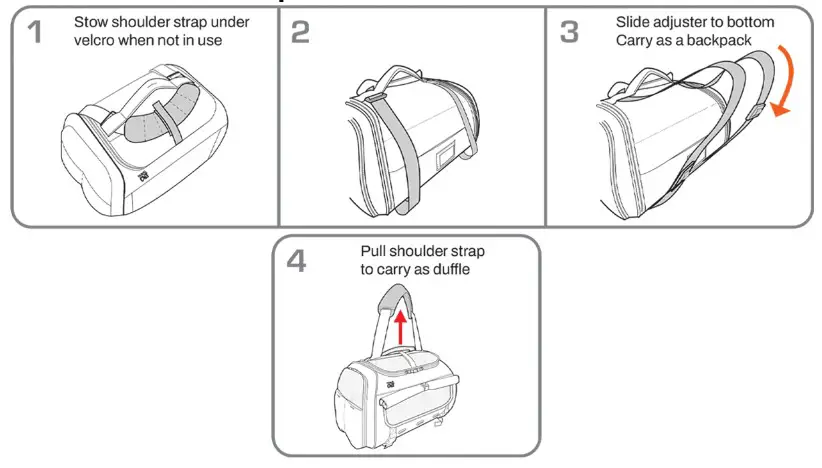 1 Stow shoulder strap under velcro when not in use

2

3 Slide adjuster to bottom
Carry as a backpack

4 Pull shoulder strap to carry as duffle