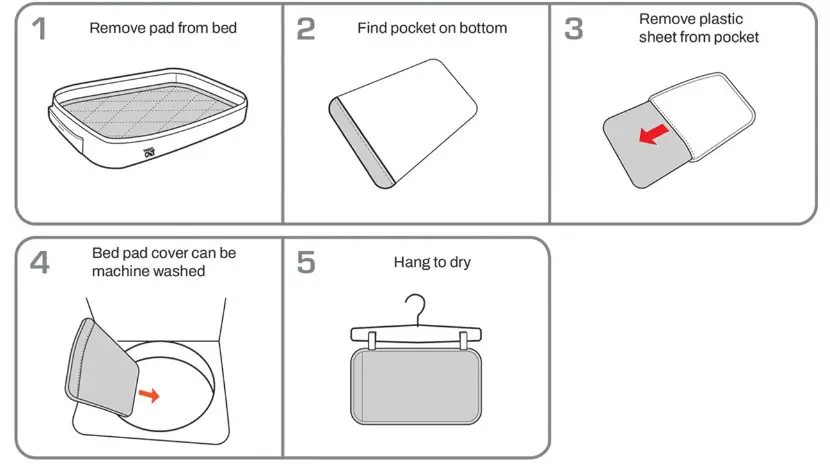 1 Remove pad from bed

2 Find pocket on bottom

3 Remove plastic sheet from pocket

4 Bed pad cover can be machine washed

5 Hang to dry