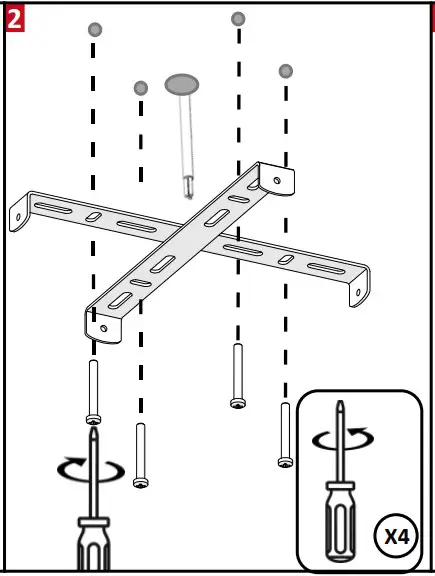 2

X4