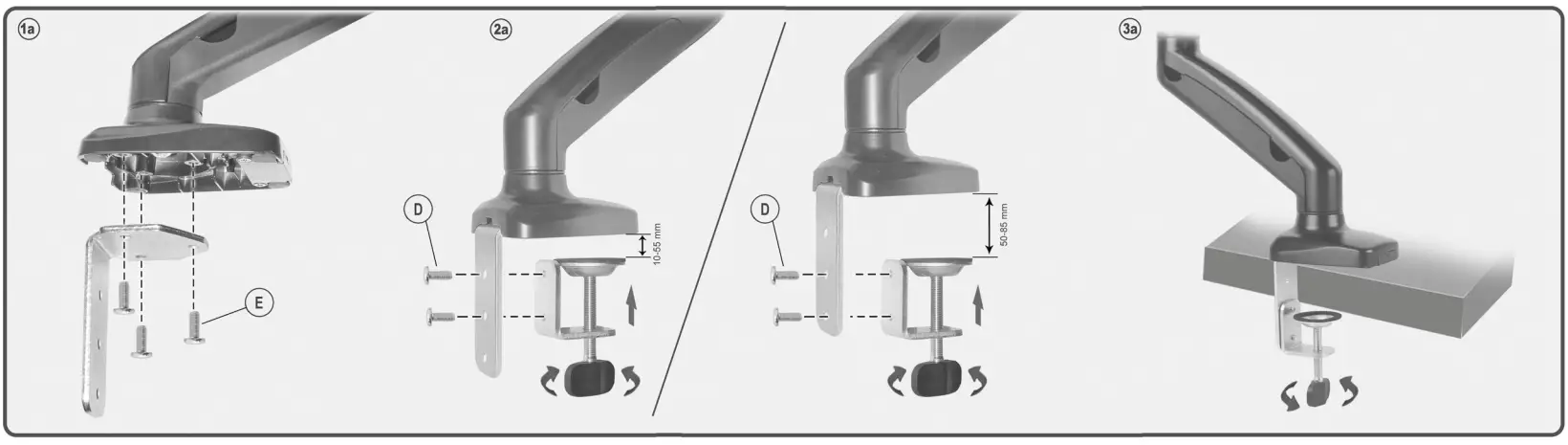 1a

E

2a

D

10-55 mm

D

50-85 mm

3a