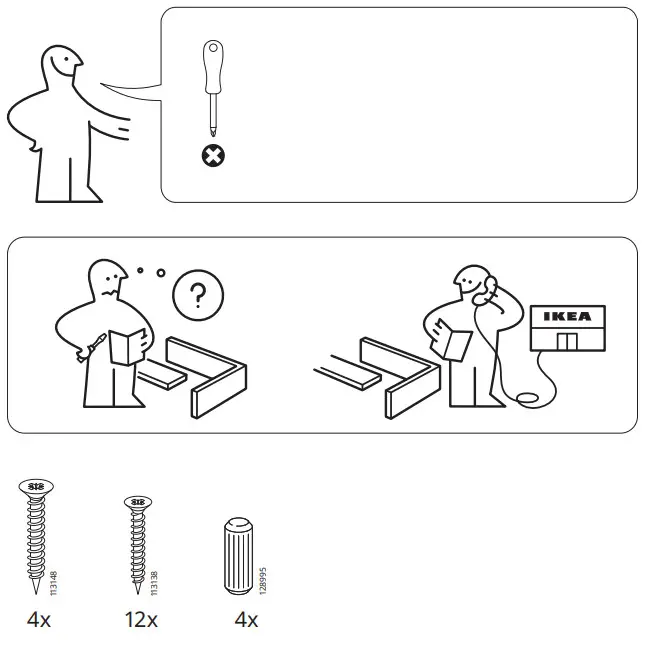 ?

IKEA

113148
4x

113138
12x

128995
4x