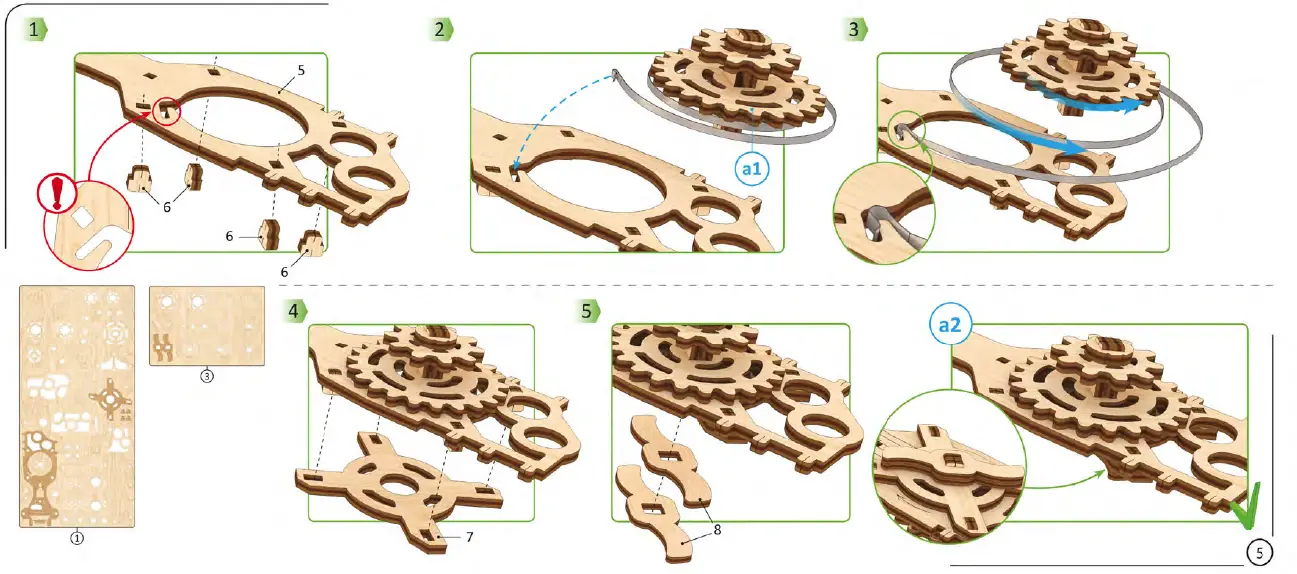 1
5
6
6
6
2
a1
3
①
③
4
7
5
8
a2
5