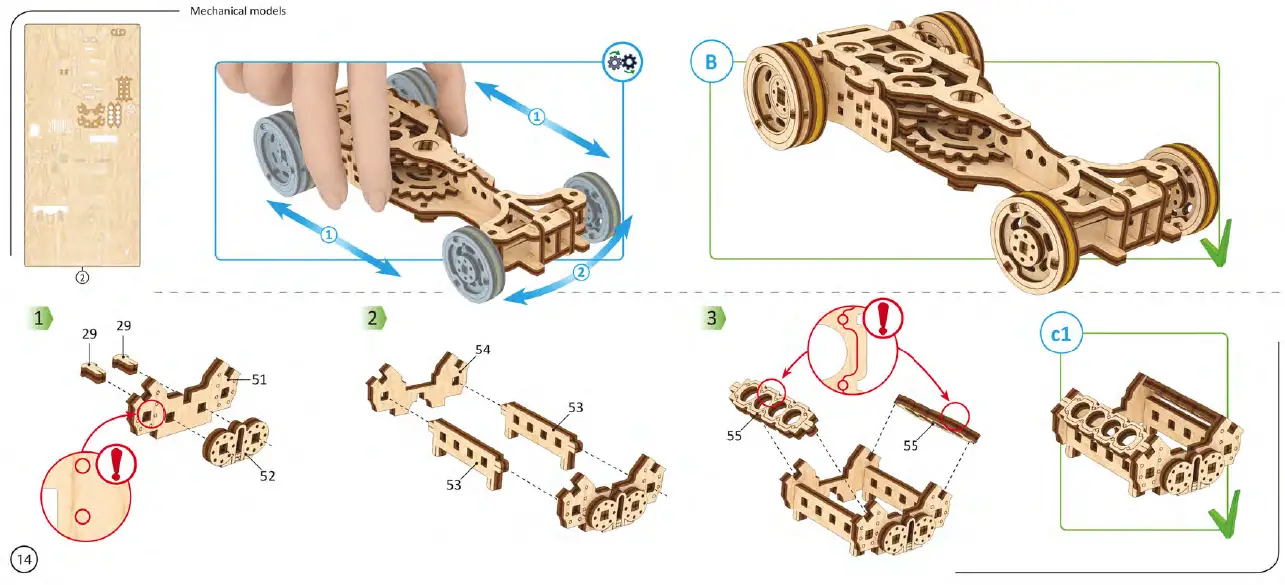 Mechanical models

2

1

1

2

B

1

29

29

51

52

2

54

53

53

3

55

55

c1

14