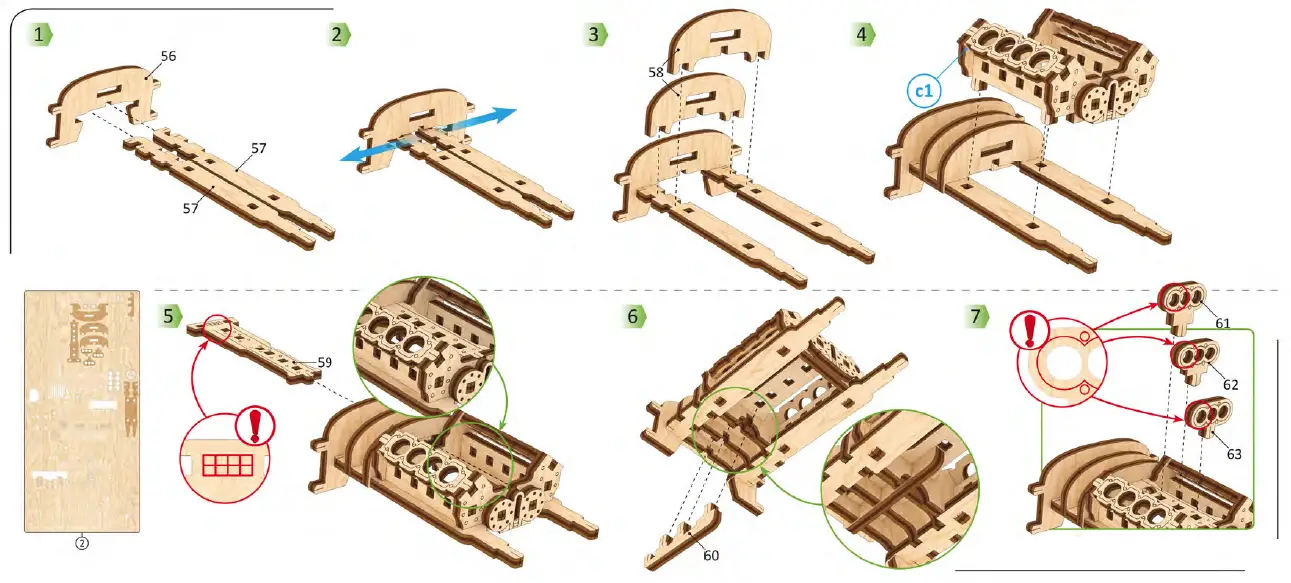 1
56
57
57
2
3
58
4
c1
②
5
59
6
60
7
61
62
63