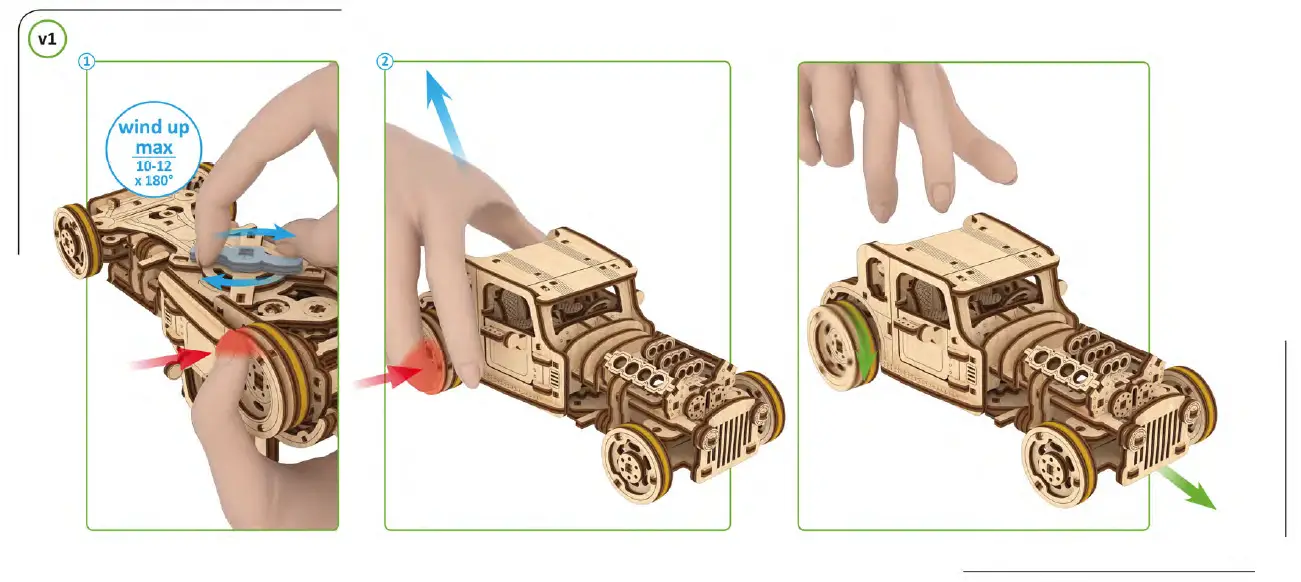 v1

1

wind up
max
10-12
x 180°

2