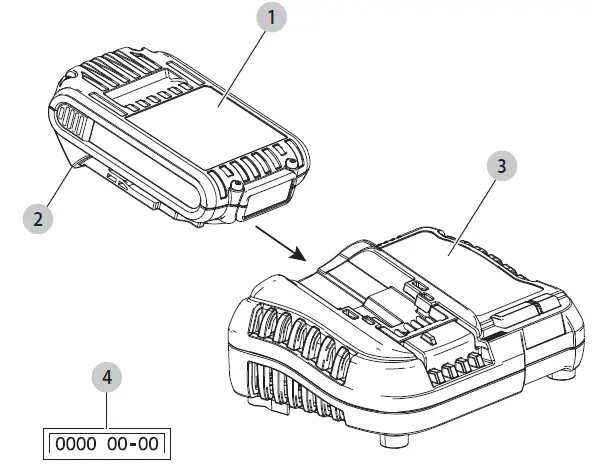 1

2

3

4

0000 00-00