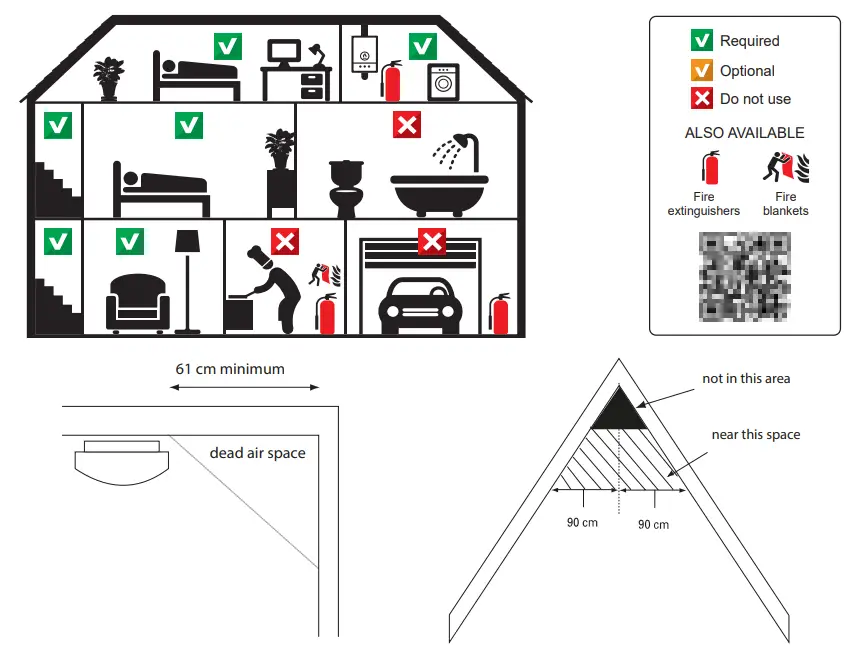 Required
Optional
Do not use
ALSO AVAILABLE
Fire extinguishers
Fire blankets

61 cm minimum
dead air space

not in this area
near this space
90 cm
90 cm