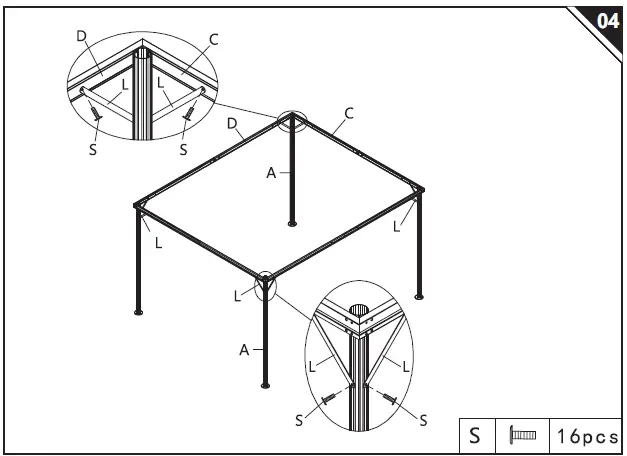 04

D
C
L
L
S
S

D
C
A
L
L
L
A

L
L
S
S

| S | | 16pcs |