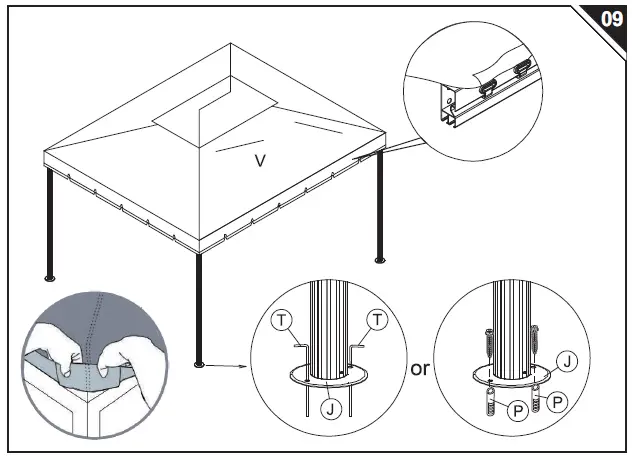 09

V

T

T

J

or

J

P

P