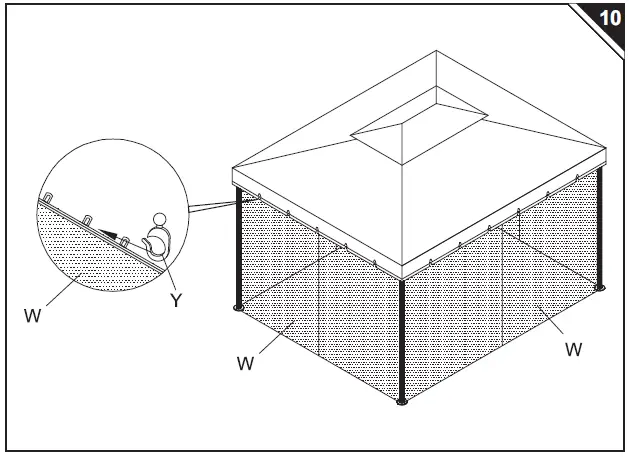 10

W

Y

W

W