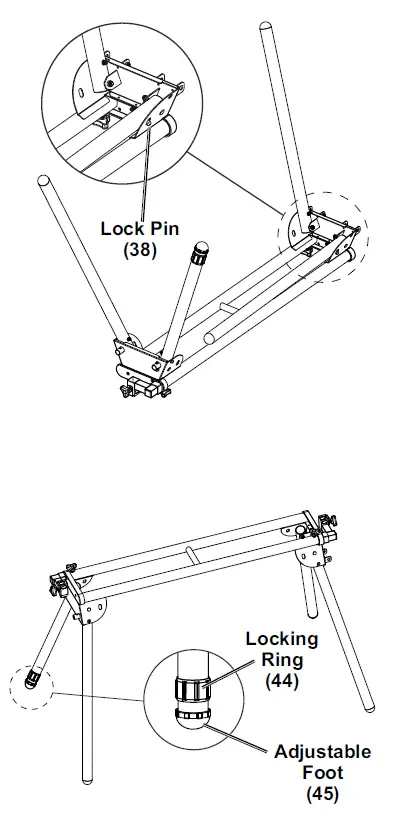 Lock Pin
(38)

Locking
Ring
(44)

Adjustable
Foot
(45)