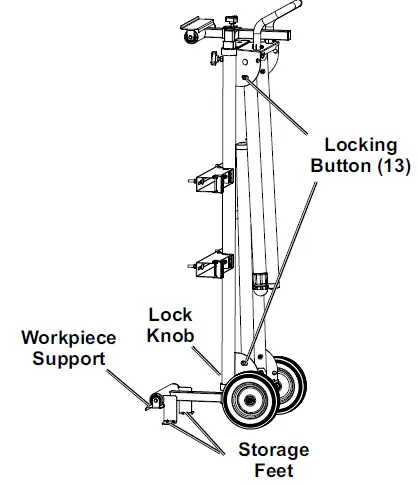 Locking Button (13)

Lock Knob

Workpiece Support

Storage Feet