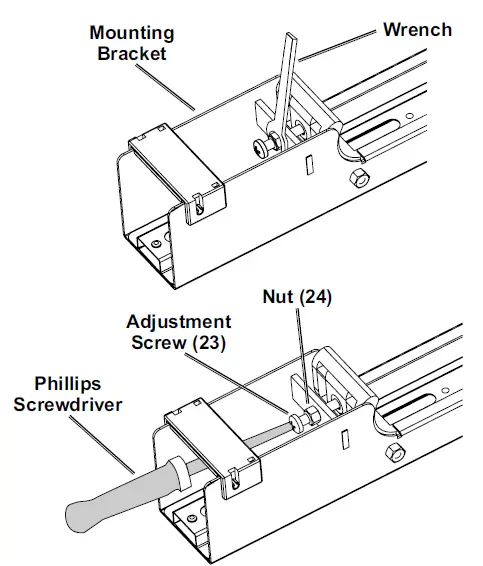 Mounting Bracket

Wrench

Nut (24)

Adjustment Screw (23)

Phillips Screwdriver