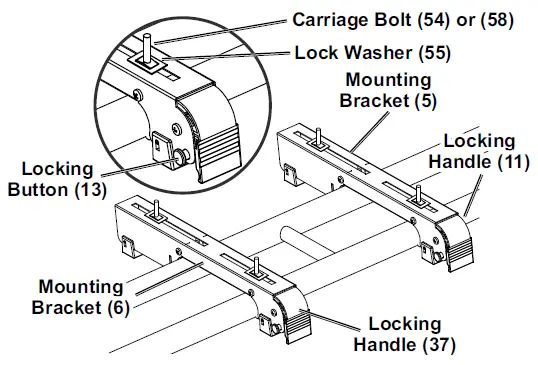 Carriage Bolt (54) or (58)
Lock Washer (55)
Mounting Bracket (5)
Locking Handle (11)
Locking Button (13)
Mounting Bracket (6)
Locking Handle (37)