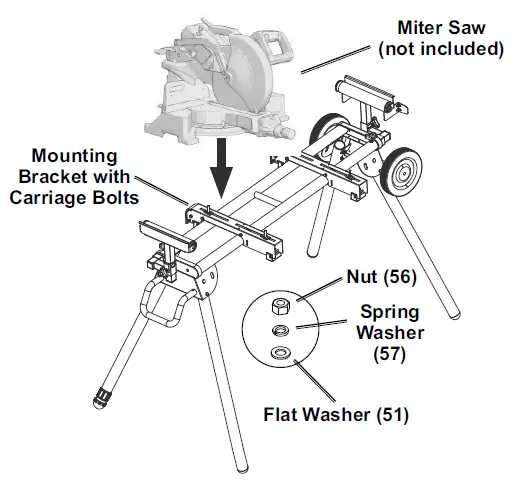 Miter Saw
(not included)

Mounting
Bracket with
Carriage Bolts

Nut (56)

Spring
Washer
(57)

Flat Washer (51)