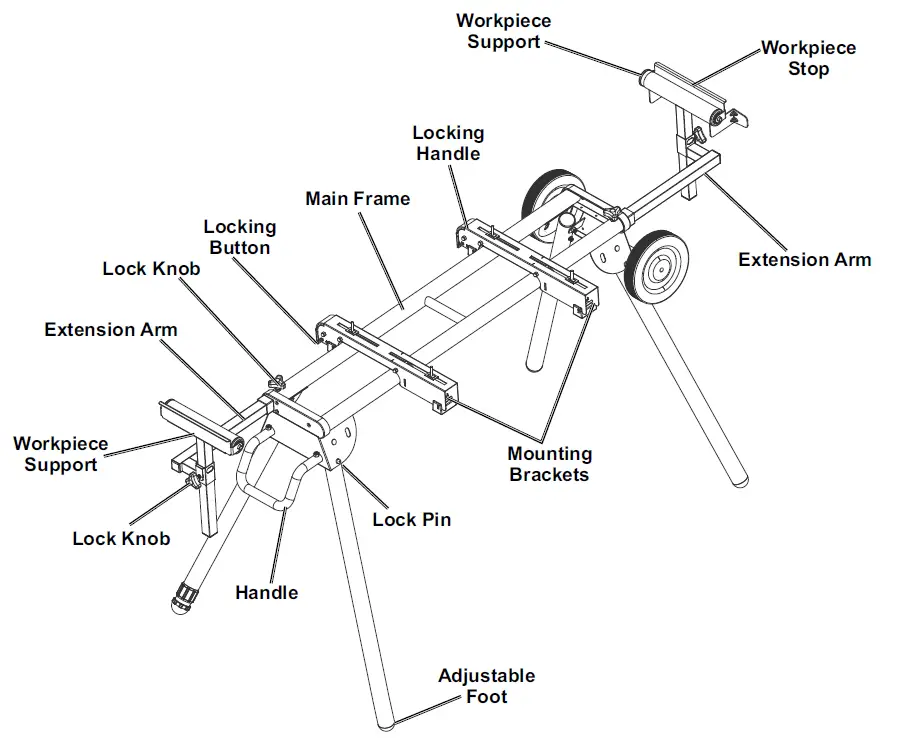 Workpiece Support

Workpiece Stop

Locking Handle

Main Frame

Locking Button

Lock Knob

Extension Arm

Extension Arm

Workpiece Support

Mounting Brackets

Lock Pin

Lock Knob

Handle

Adjustable Foot