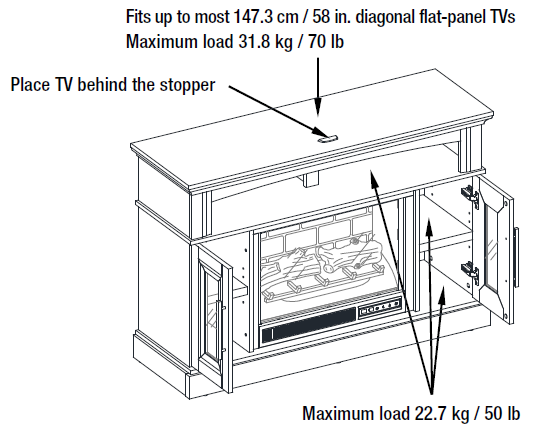 Fits up to most 147.3 cm / 58 in. diagonal flat-panel TVs
Maximum load 31.8 kg / 70 lb

Place TV behind the stopper

Maximum load 22.7 kg / 50 lb