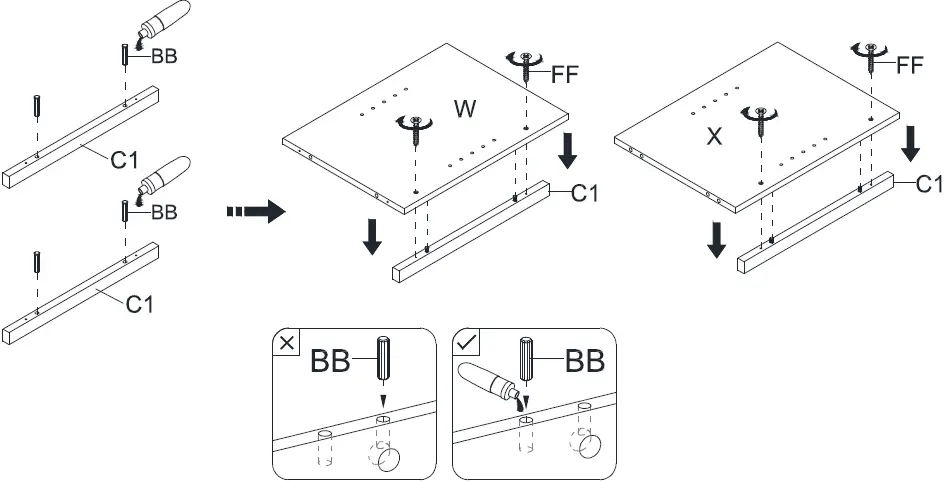 BB
C1
BB
C1
W
FF
C1
X
FF
C1
BB
BB