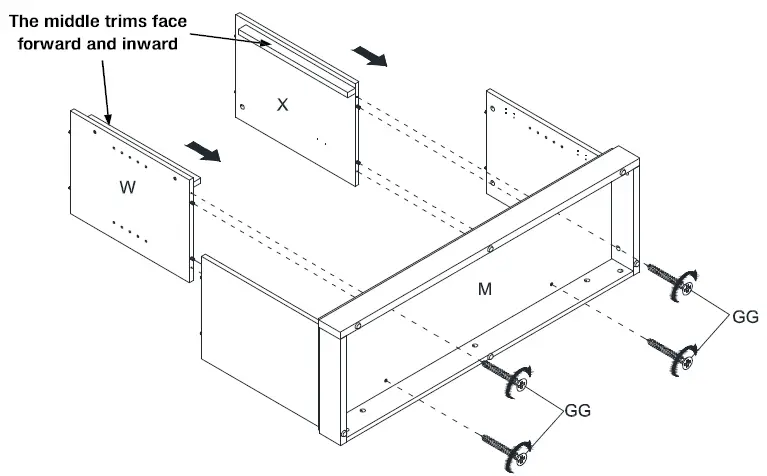 The middle trims face forward and inward

X

W

M

GG

GG