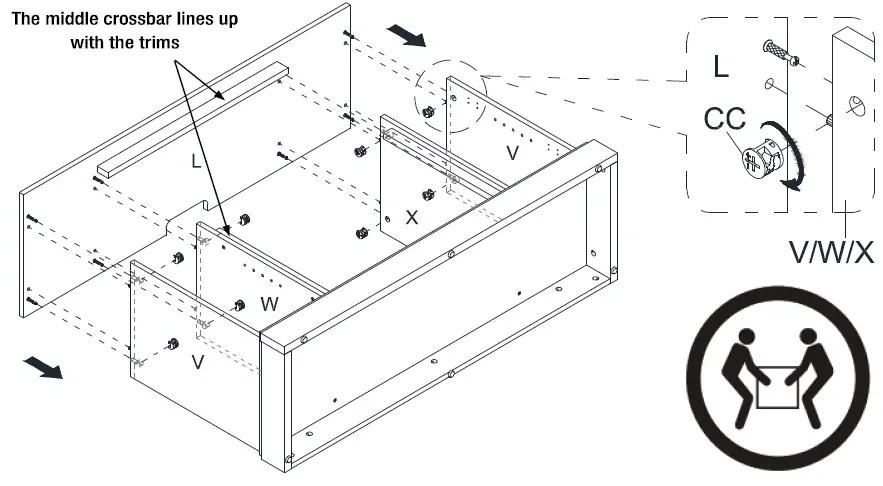 The middle crossbar lines up with the trims

L

V

X

W

V

L

CC

V/W/X