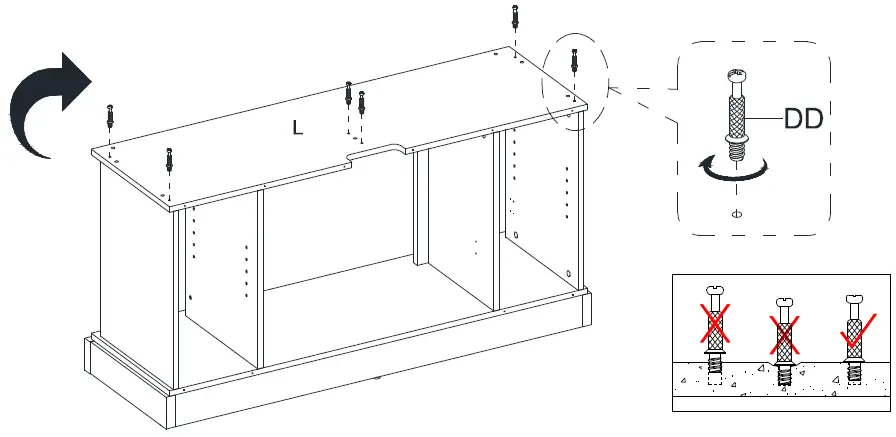 L

DD