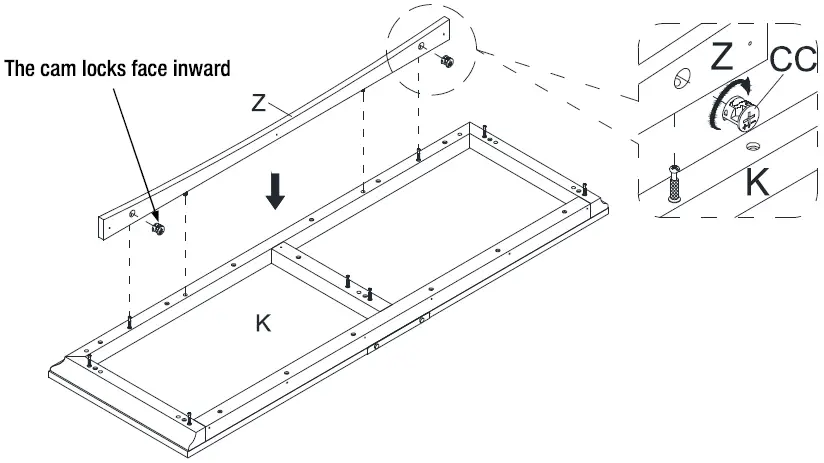 The cam locks face inward

Z

K

Z

CC

K