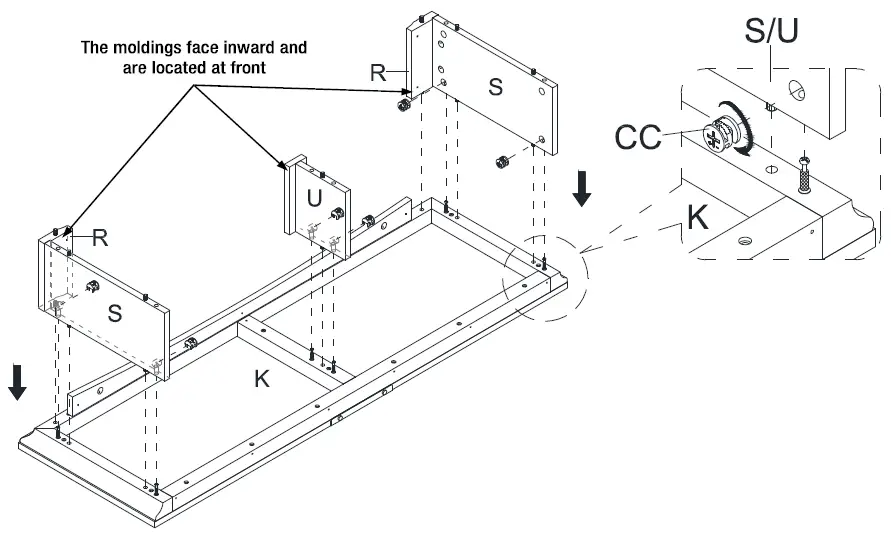 The moldings face inward and are located at front

R

S

U

R

S

K

S/U

CC

K