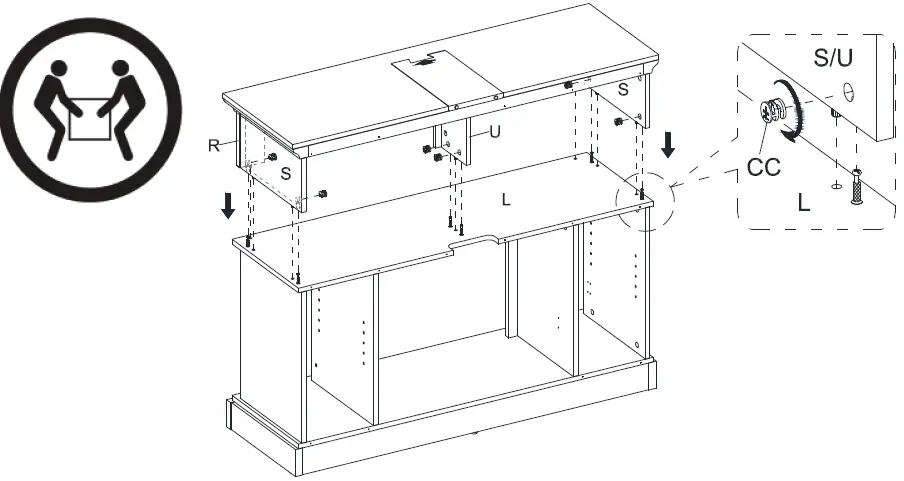 R
S
U
S
L
S/U
CC
L