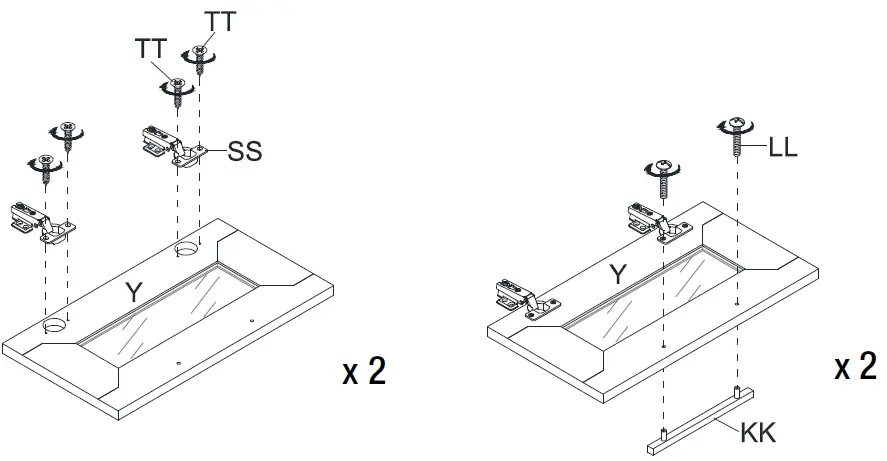 TT
TT
SS
Y
x 2
LL
Y
x 2
KK