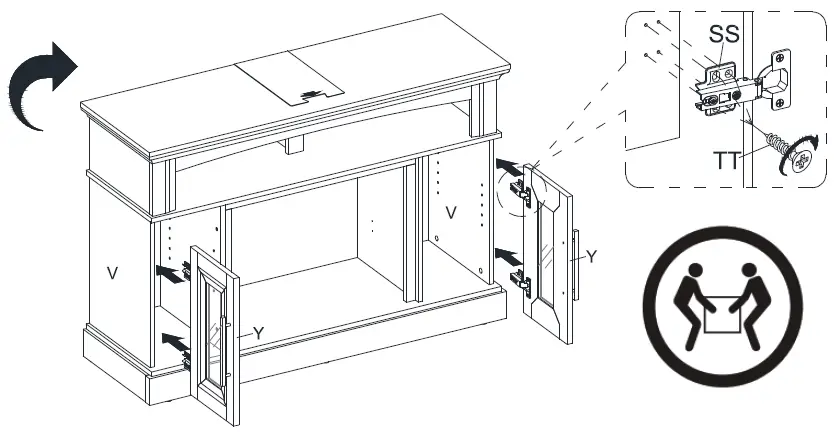 SS
TT
V
V
Y
Y