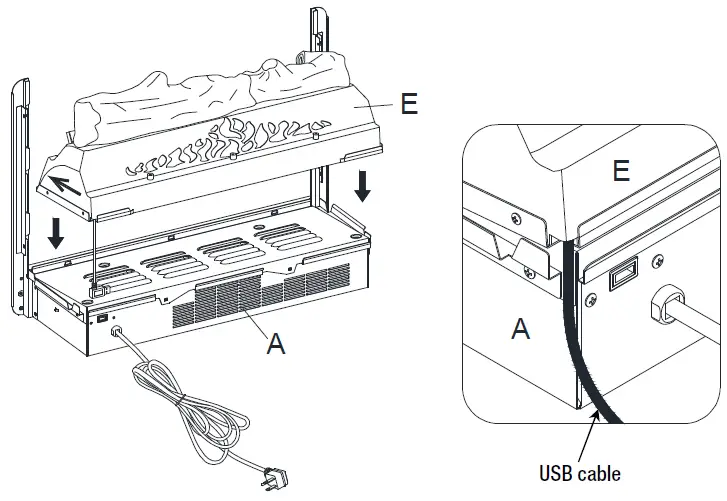 E

A

E

A

USB cable