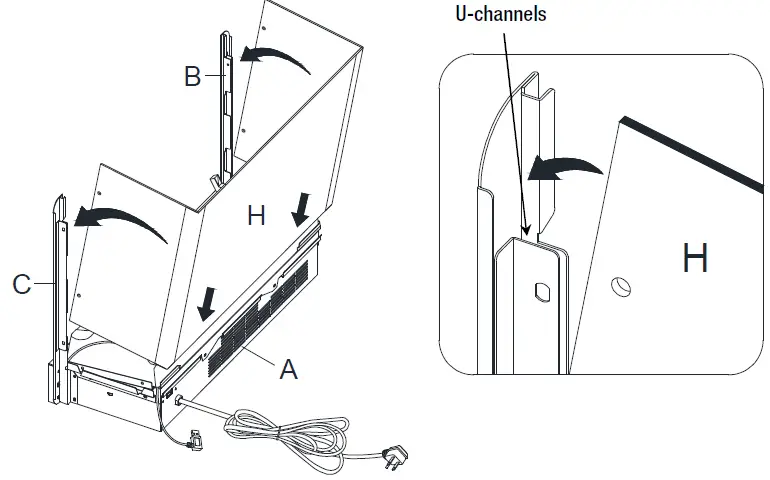 B
H
C
A
U-channels
H