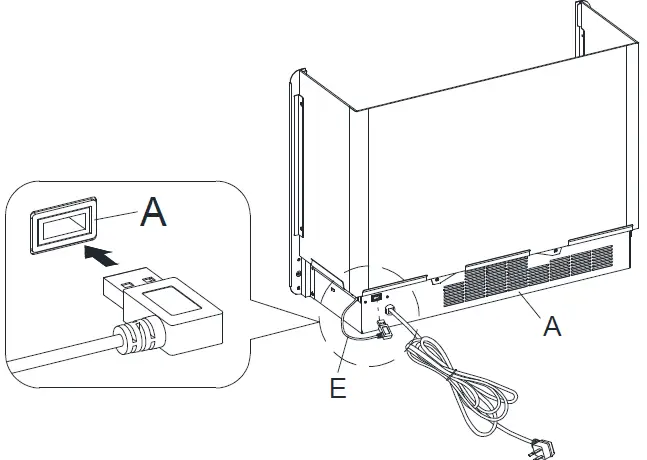 A

A

E