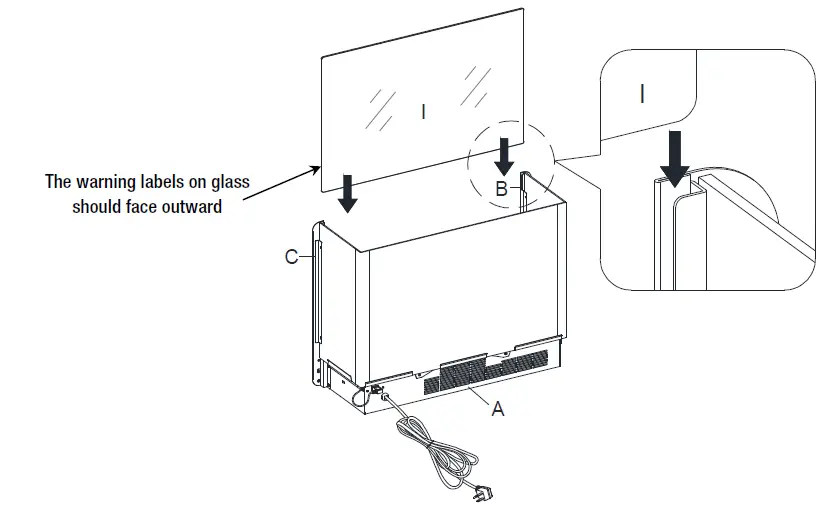 I

I

The warning labels on glass should face outward

B

C

A