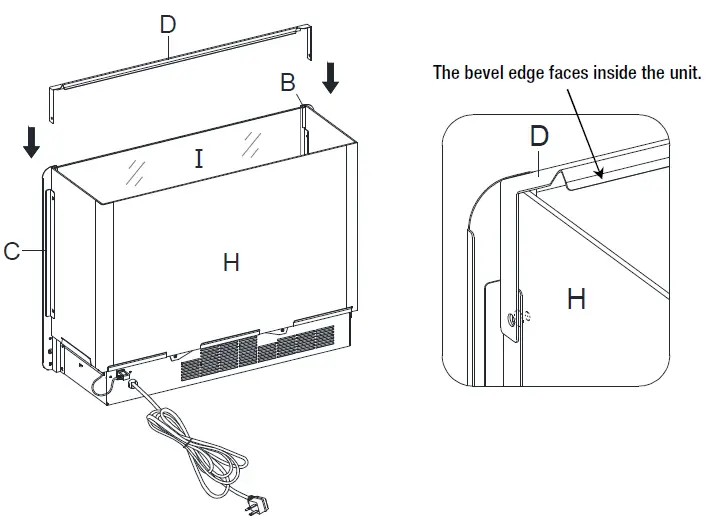 D
B
I
C
H

The bevel edge faces inside the unit.
D
H