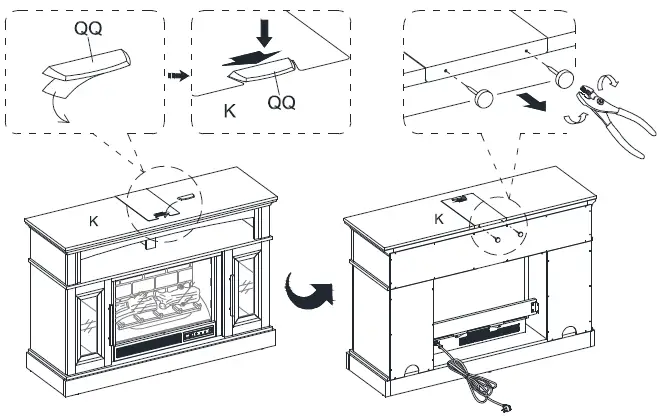 QQ

QQ
K

K

K