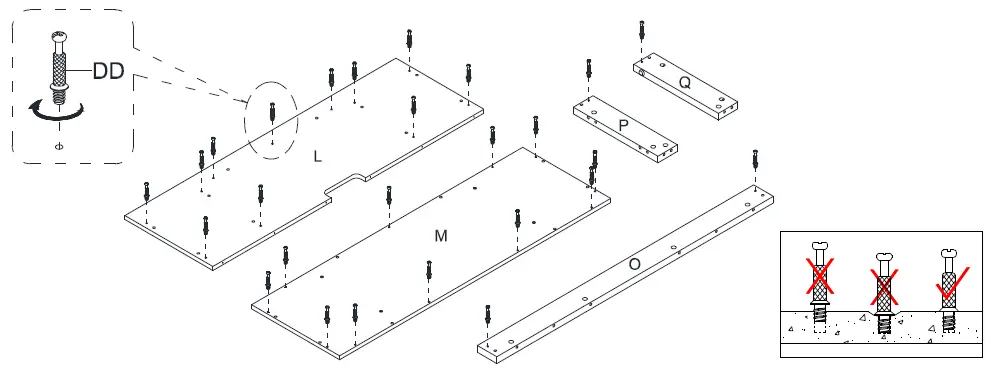 DD

L

M

P

Q

O