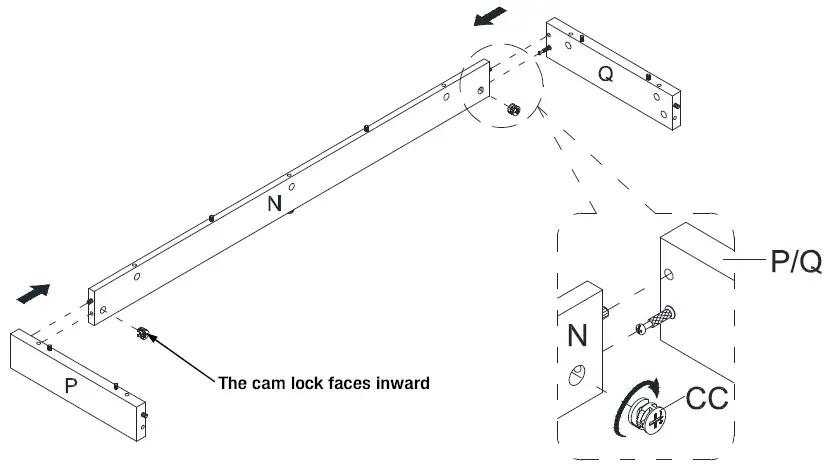 Q

N

P

The cam lock faces inward

P/Q

N

CC