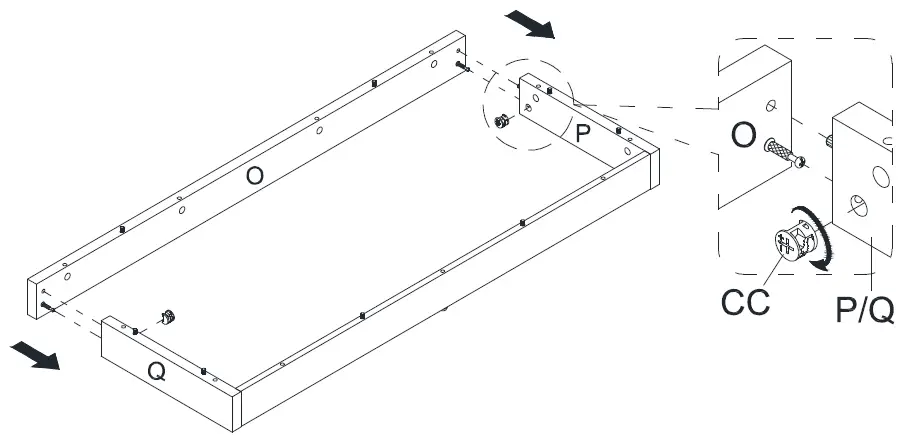 O

P

Q

O

CC

P/Q