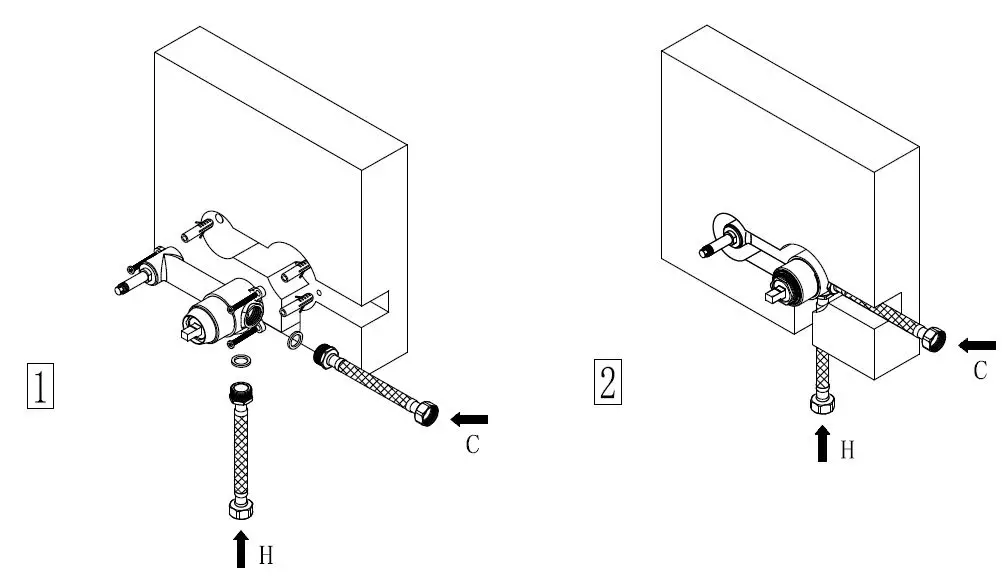 1

C

H

2

C

H